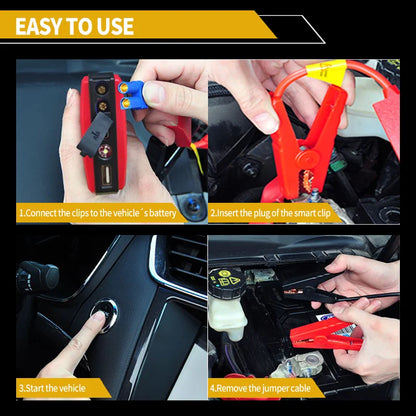 EASY TO USE

1.Connect the clips to the vehicle´s battery

2.Insert the plug of the smart clip

3.Start the vehicle

4.Remove the jumper cable